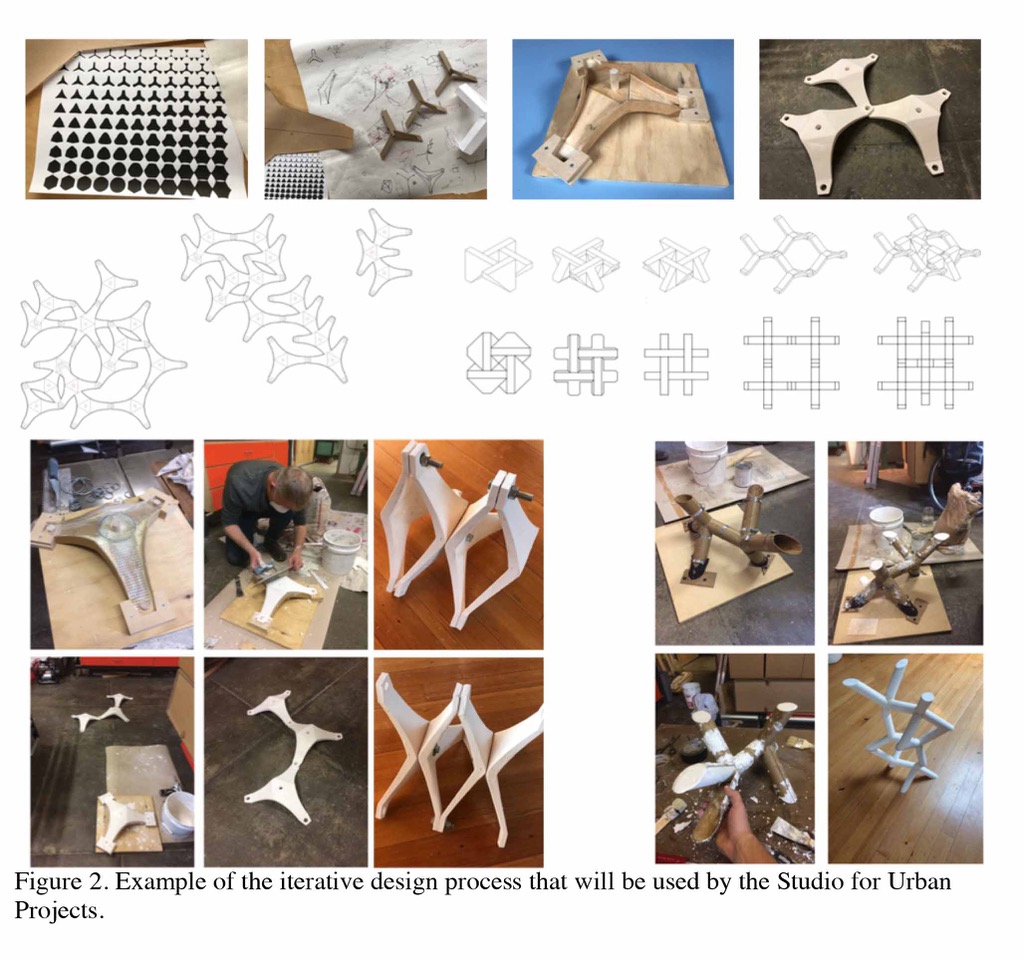 Figure 2. Example of the iterative design process that will be used by the Studio for Urban Projects.